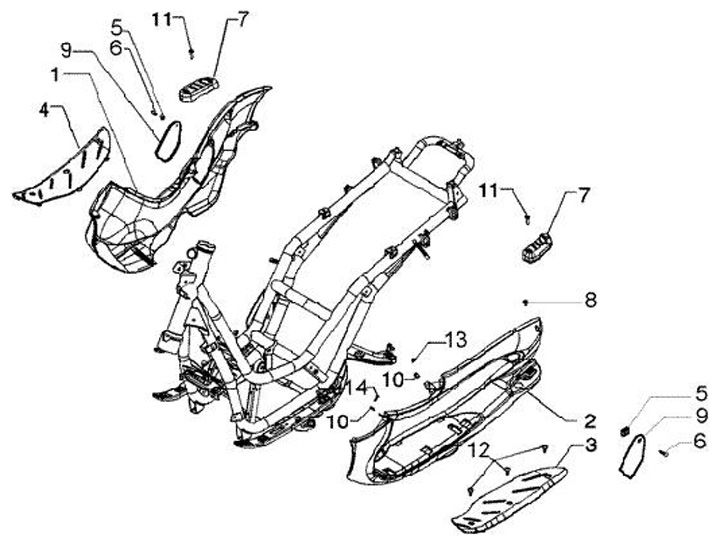 11
7
5
6
9
1
4
11
7
8
13
10
14
10
2
5
9
6
12
3