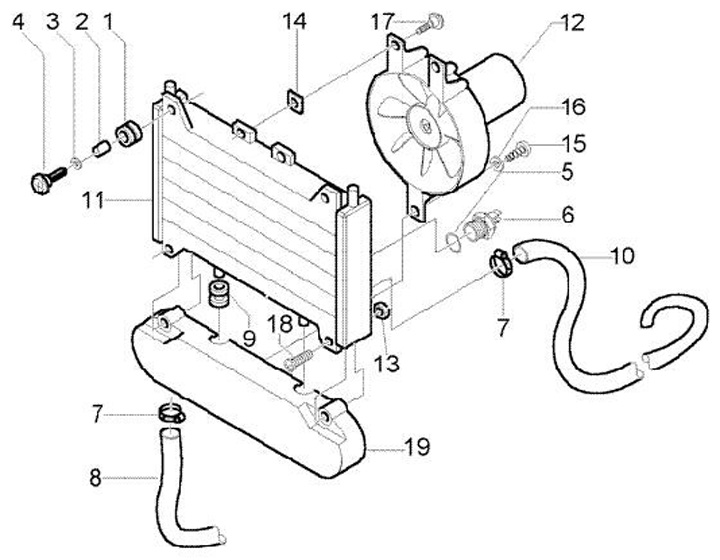 4 3 2 1
14
17
12
16
15
5
6
10
11
7
9
18
13
7
19
8