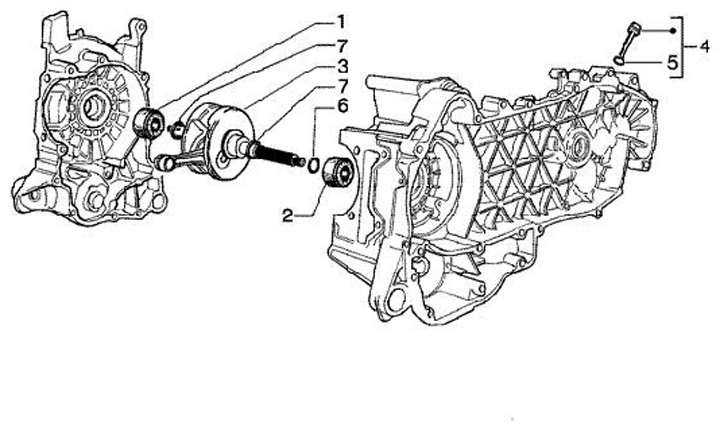 1
7
3
7
6
2
4
5