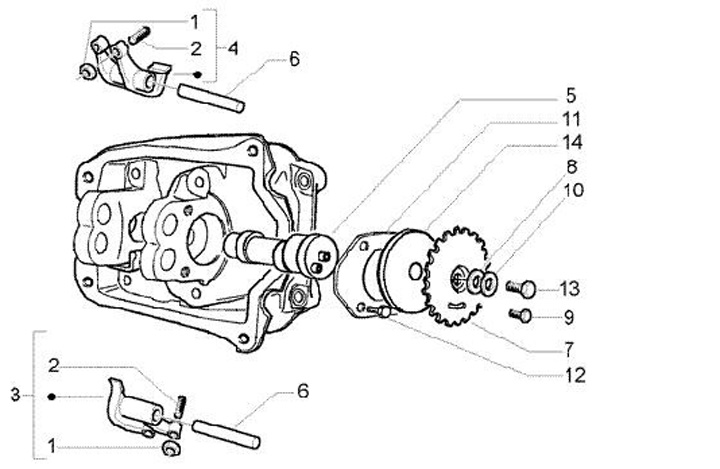 1
2
4
6
5
11
14
8
10
13
9
7
12
2
3
6
1