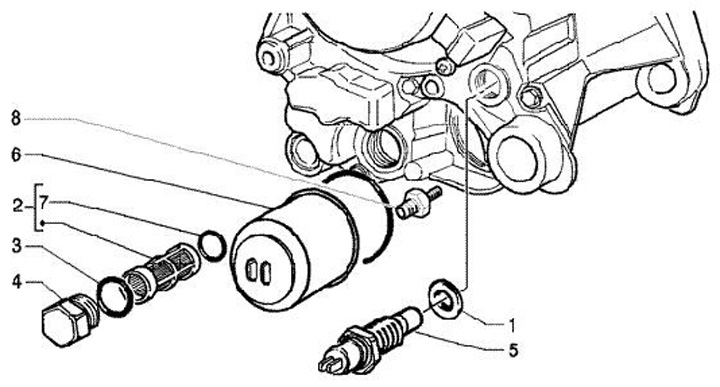 8
6
2
7
3
4
1
5