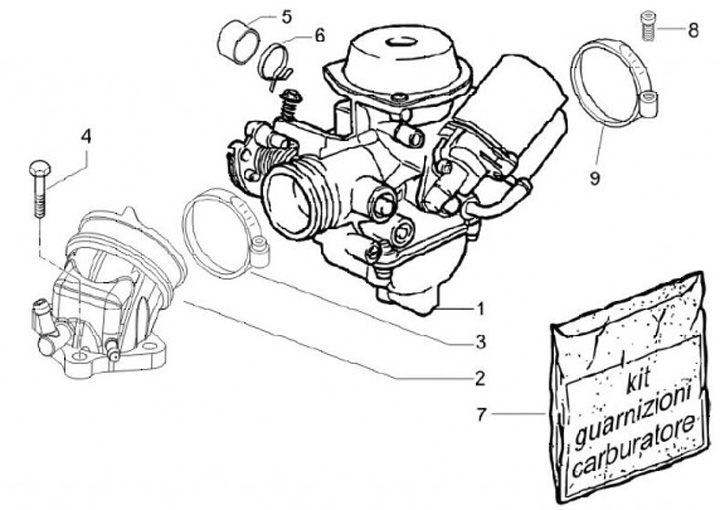 5
6
8
4
9
1
3
2
7
kit
guarnizioni
carburatore