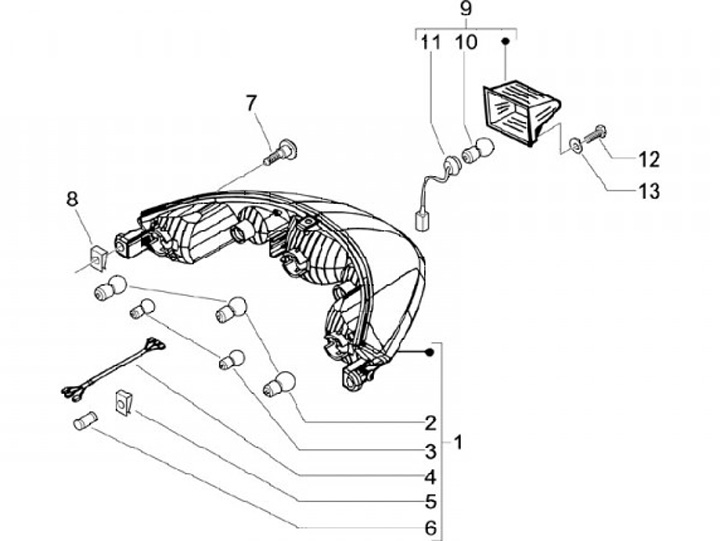 9
11
10
7
12
13
8
2
3
1
4
5
6