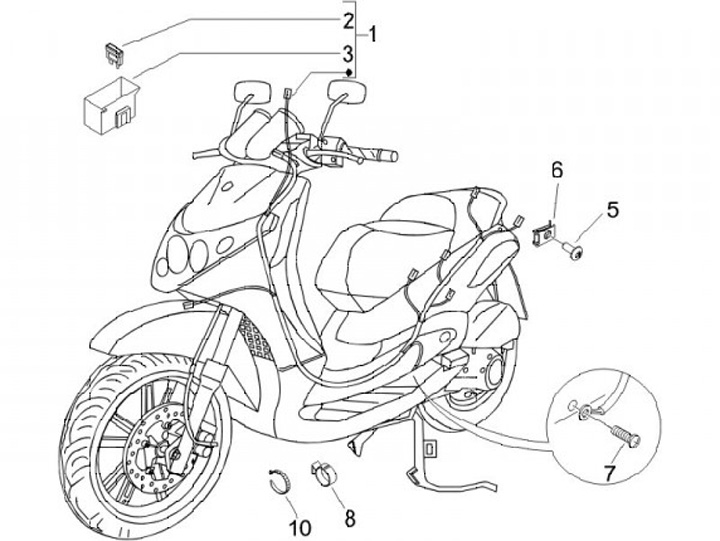 2
1
3
6
5
7
10
8