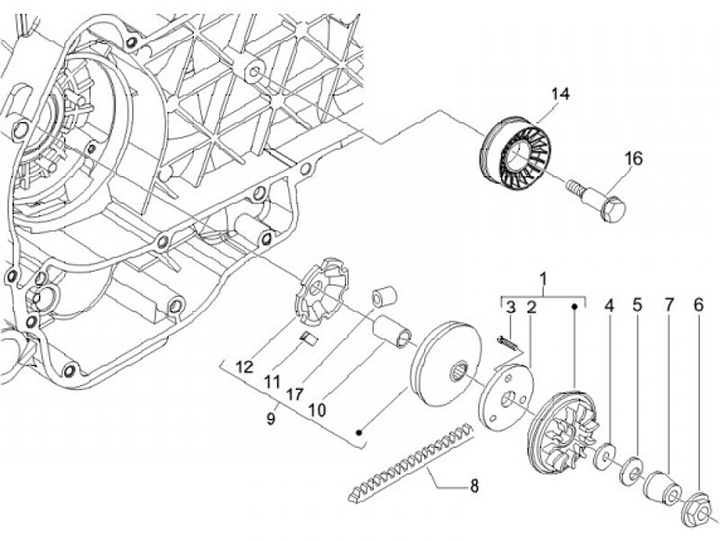 14
16
1
3
2
4
5
7
6
12
11
17
10
9
8