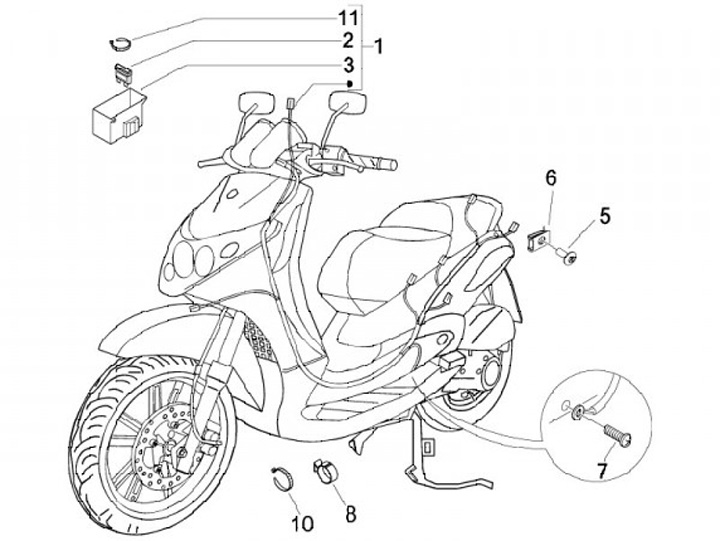 11
2
3
1
6
5
7
10
8