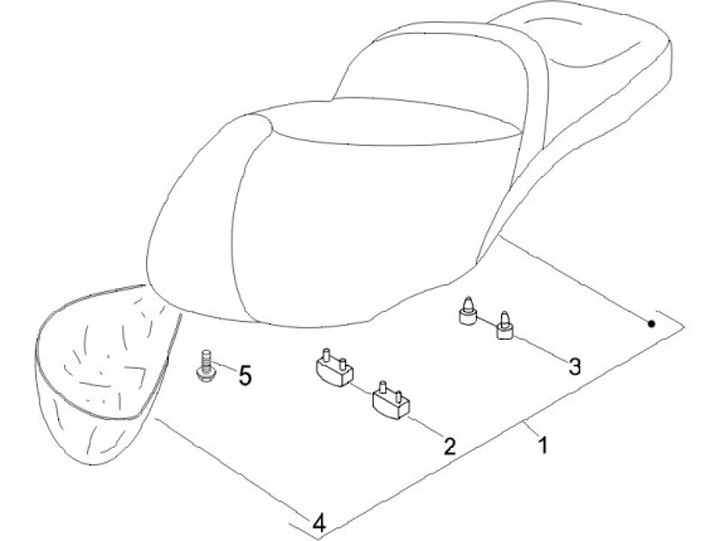 5
3
2
1
4