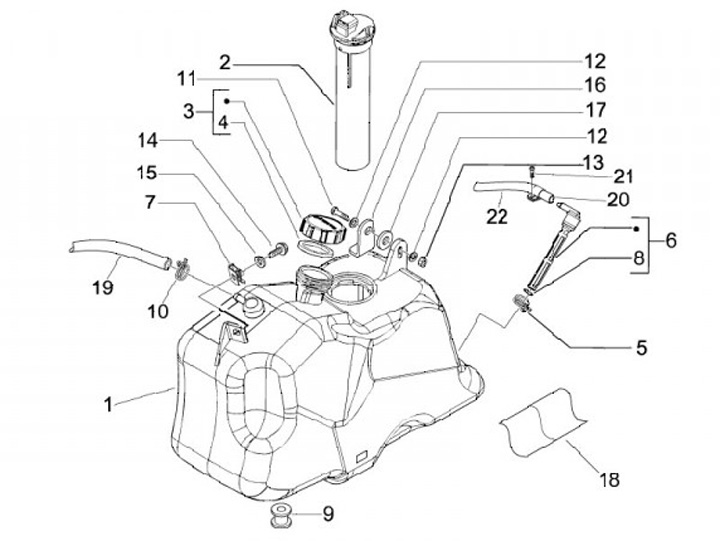 2
11
3
4
14
15
7
19
10
1
12
16
17
12
13
21
20
22
6
8
5
18
9