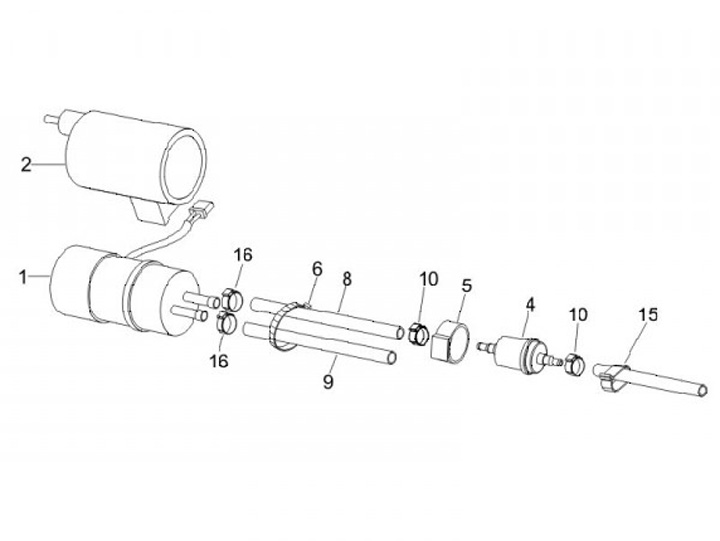 2
1
16
16
6
8
9
10
5
4
10
15