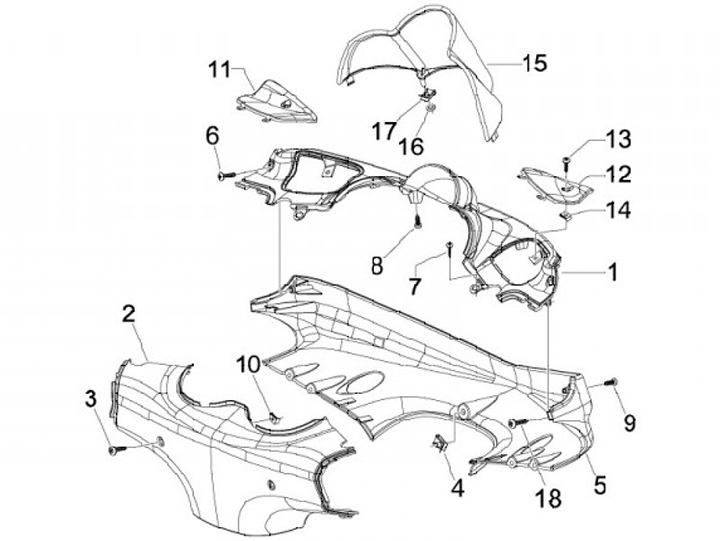 11
15
17
16
6
13
12
14
8
7
1
2
10
3
9
4
18
5