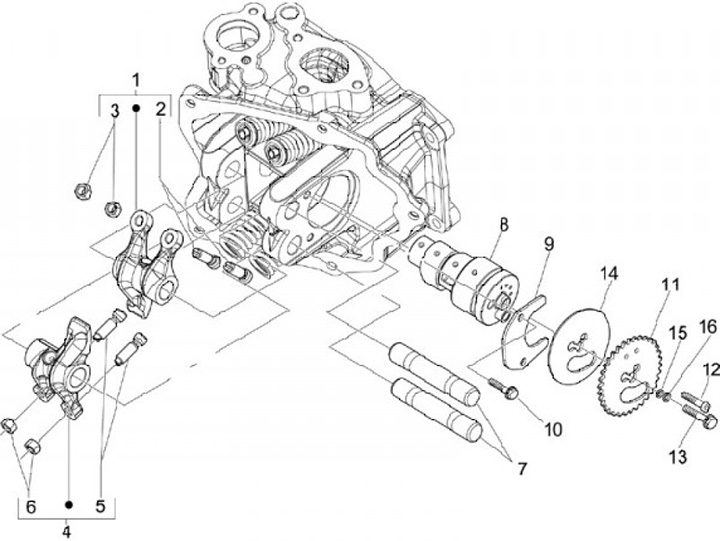 1
3
2
8
9
14
11
15
16
12
10
13
7
6
5
4