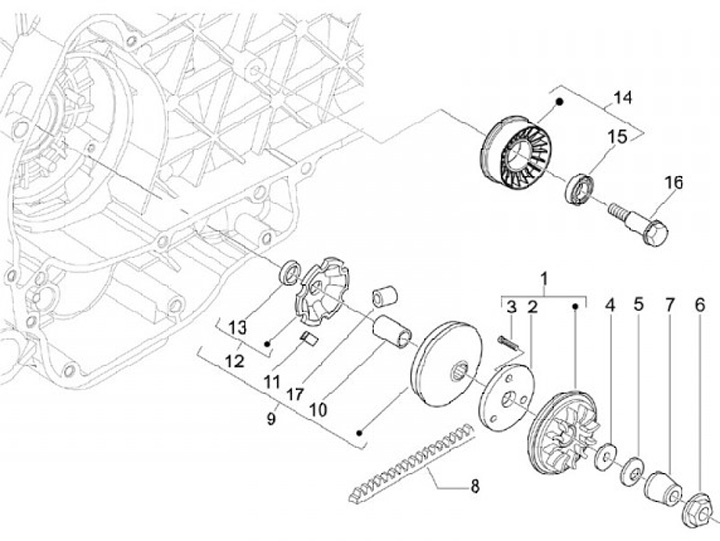 14
15
16
1
3
2
4
5
7
6
13
12
11
17
10
9
8