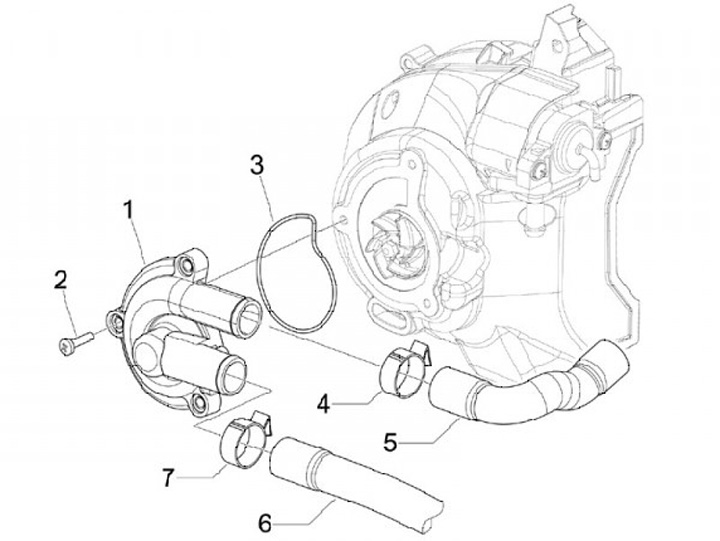 3
1
2
4
5
7
6