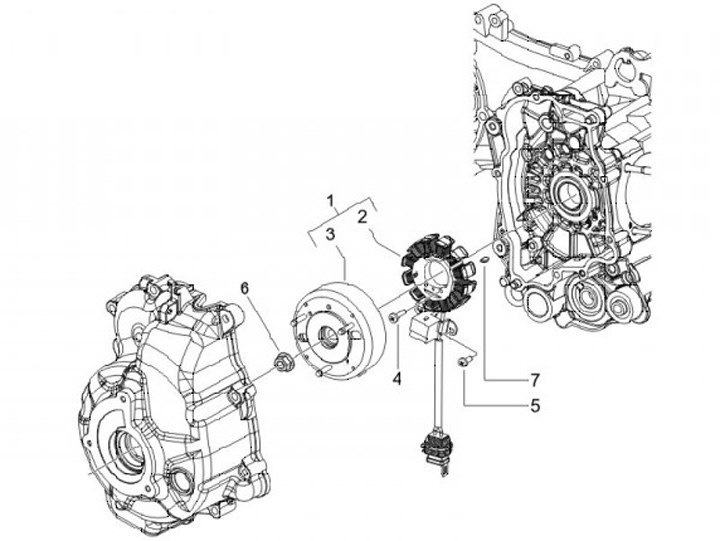 1
2
3
6
4
7
5