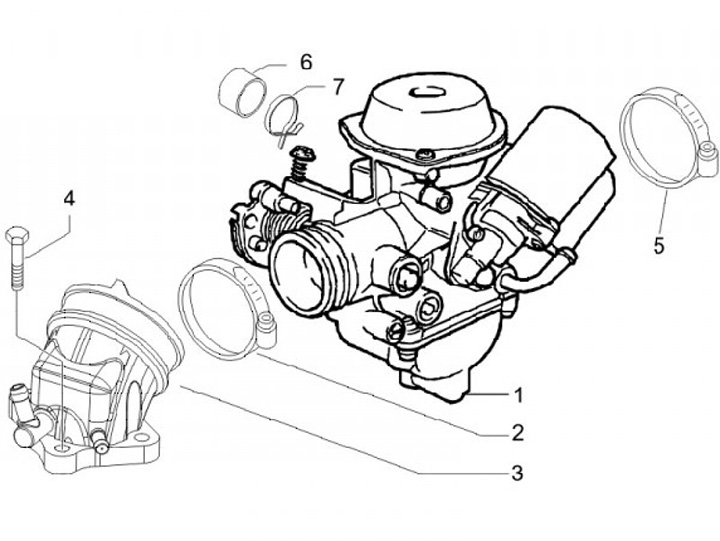 6
7
4
5
1
2
3