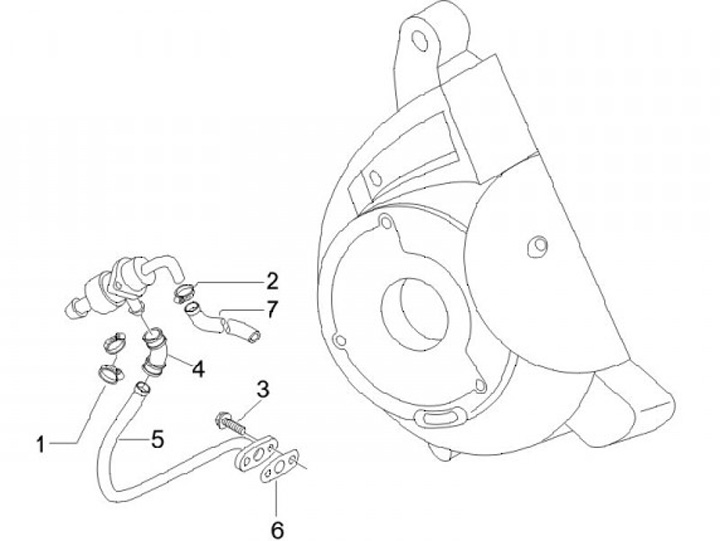 2
7
4
3
1
5
6