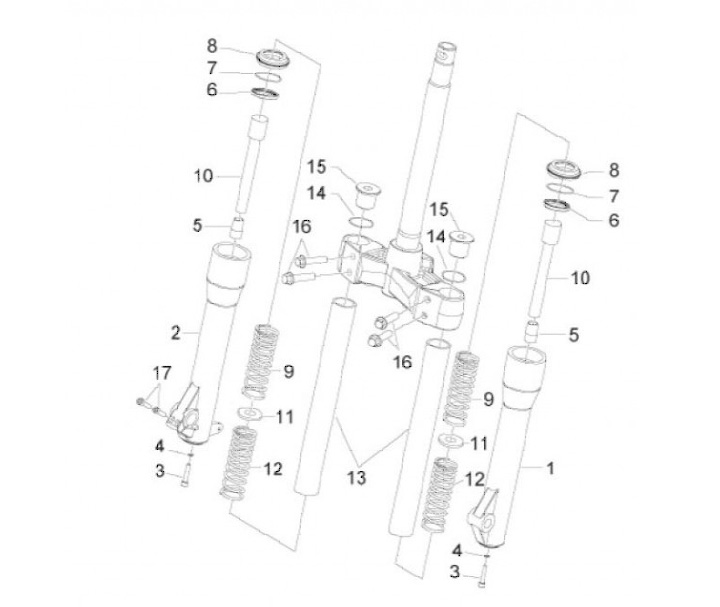 8
7
6
10
5
2
17
4
3
15
14
16
9
11
12
13
15
14
16
8
7
6
10
5
9
11
12
1
4
3