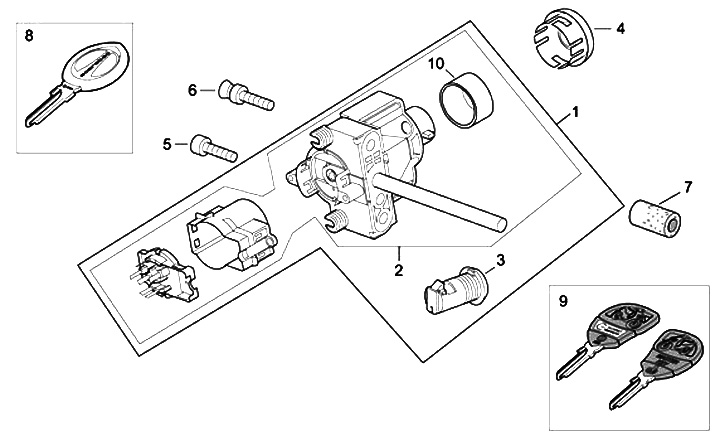 8
6
5
10
4
1
7
2
3
9