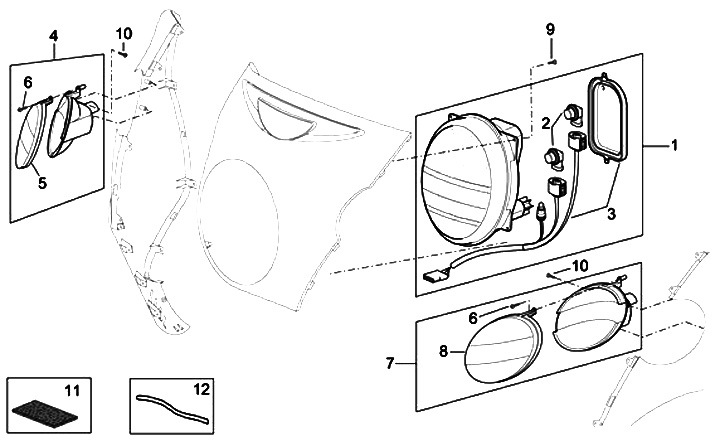 4
10
6
5
9
2
1
3
10
6
8
7
11
12