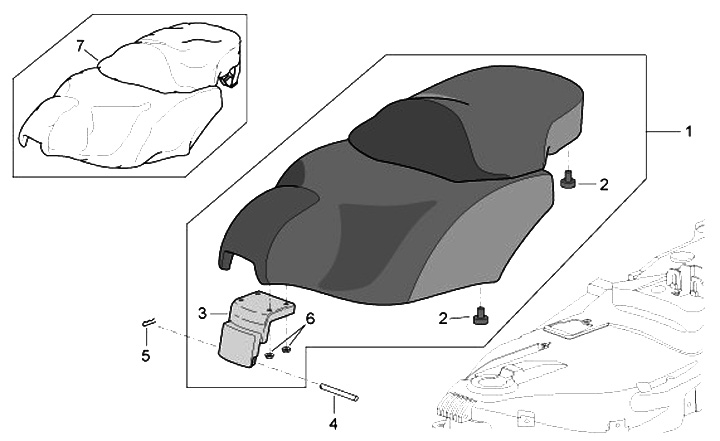 7
1
2
3
6
2
5
4