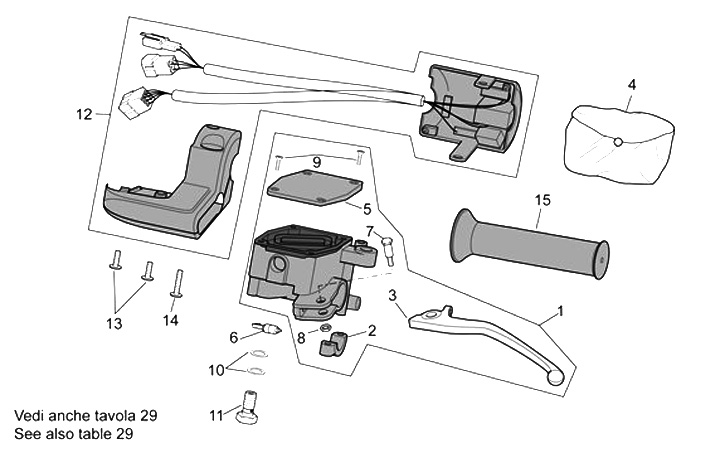 12
4
9
5
7
15
3
1
13
14
6
8
2
10
11
Vedi anche tavola 29
See also table 29