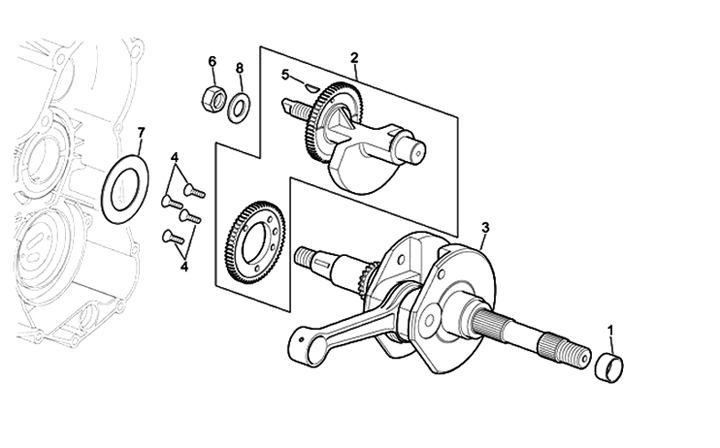 6
8
5
2
7
4
4
3
1