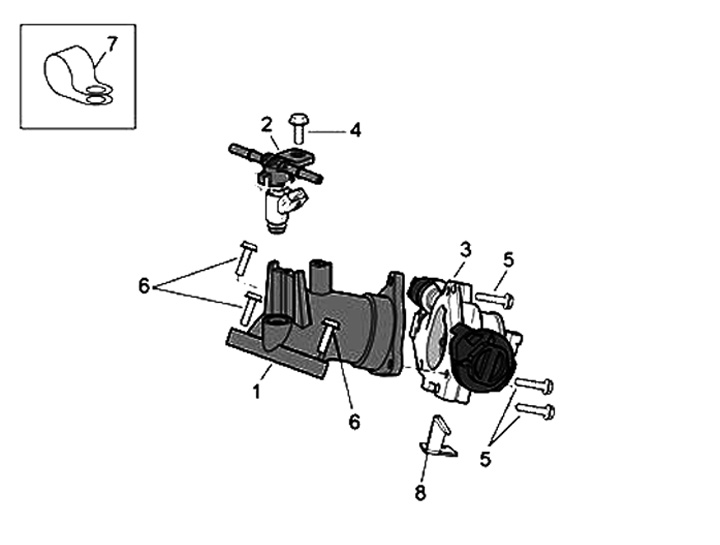 7
2
4
3
5
6
1
6
5
8