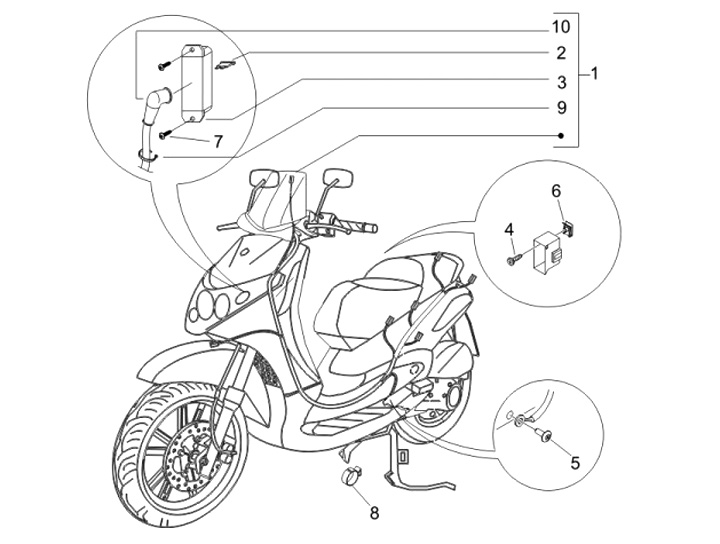 10
2
3
9
1
7
6
4
5
8