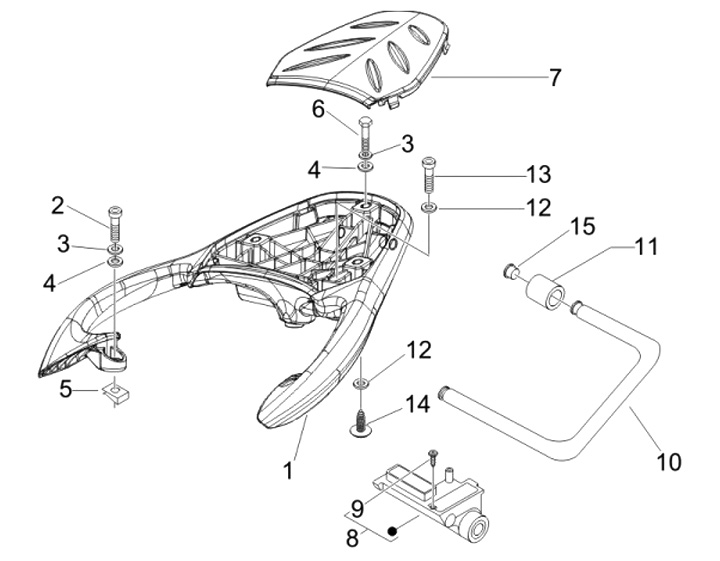 7
6
3
4
13
12
2
3
4
15
11
5
12
14
1
10
9
8