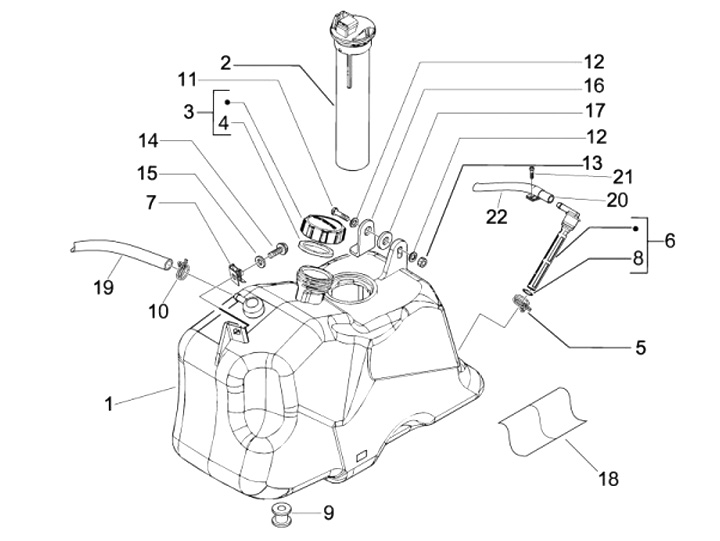 2
11
3
4
14
15
7
19
10
1
12
16
17
12
13
21
20
22
6
8
5
18
9