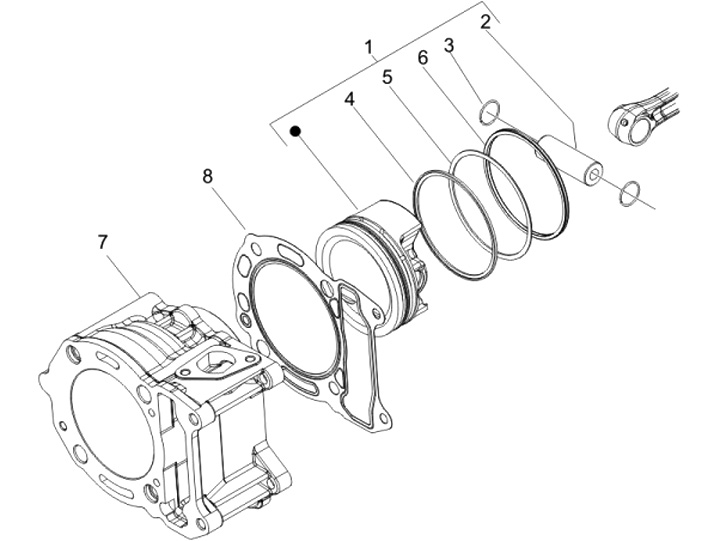 1
2
3
6
5
4
8
7