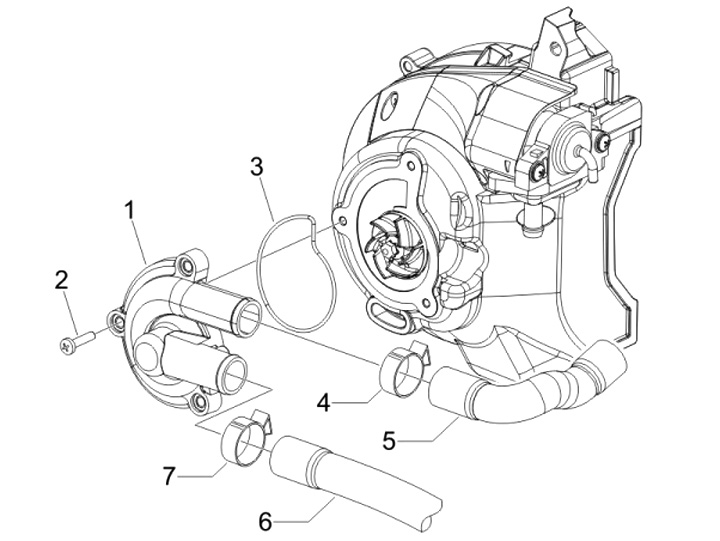 3
1
2
4
5
7
6