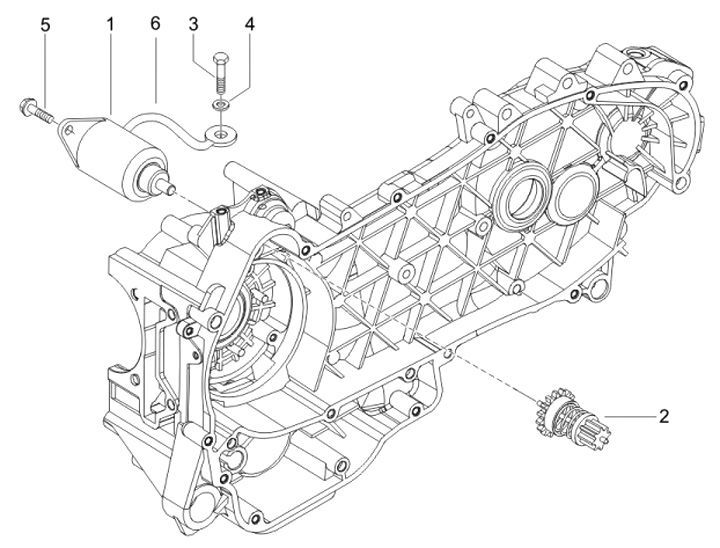 5
1
6
3
4
2