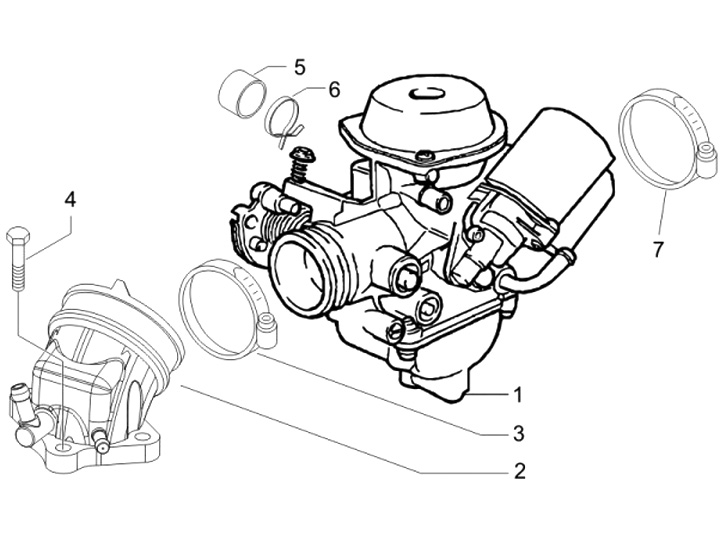 5
6
4
7
1
3
2