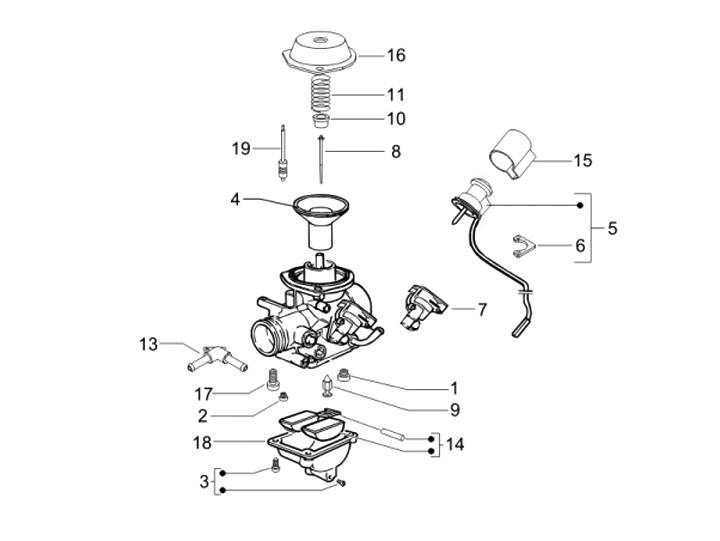 16
11
10
19
8
15
4
5
6
7
13
17
1
2
9
18
14
3