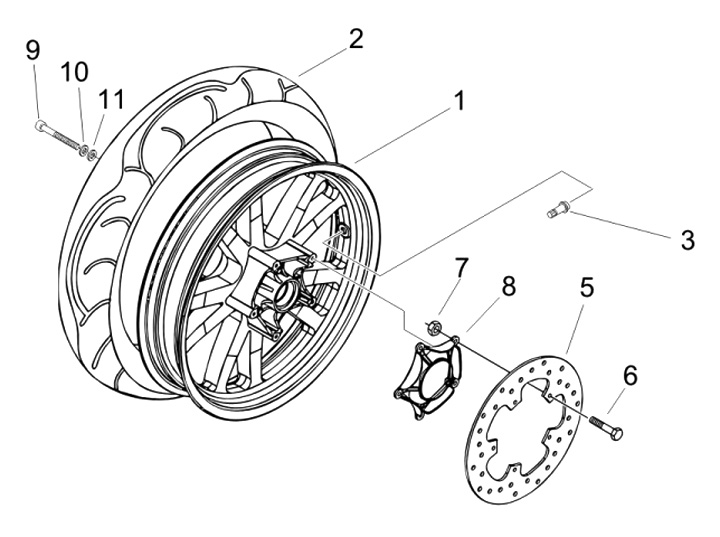 9
10
11
2
1
3
7
8
5
6