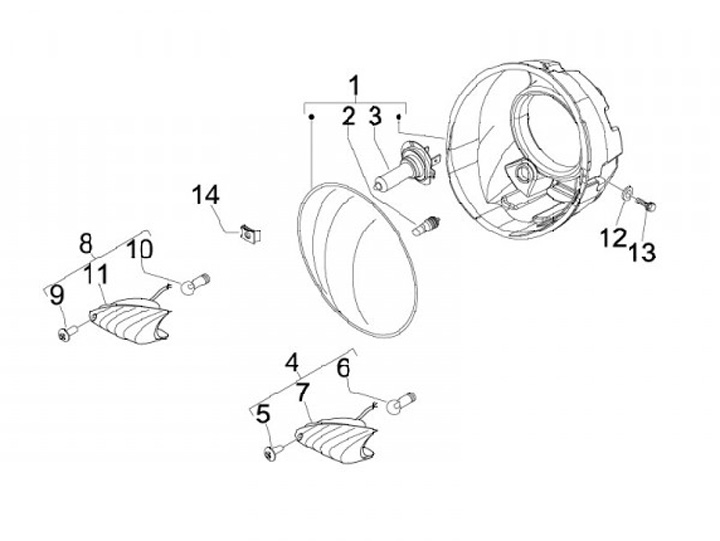 1
2
3
14
8
10
11
9
12
13
4
6
7
5