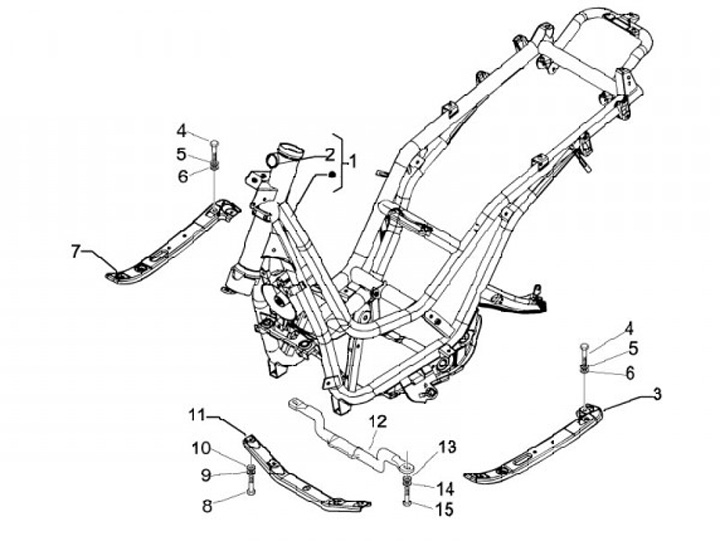 4
5
6
2
1
7
4
5
6
3
11
12
13
10
9
14
8
15