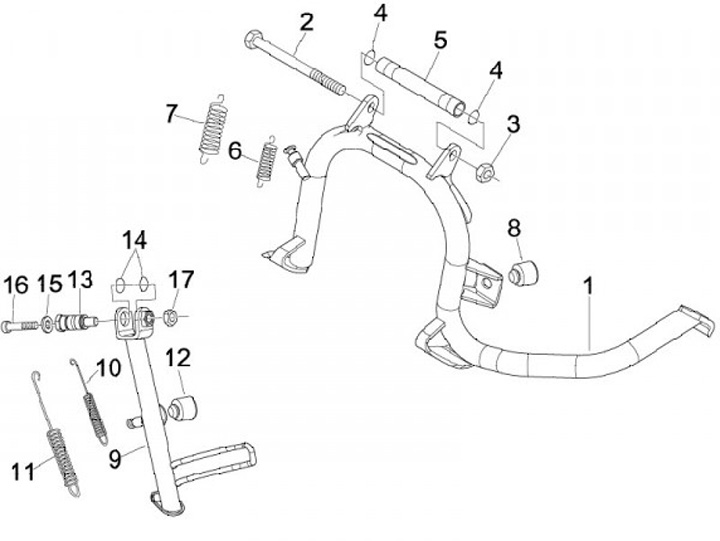 2
4
5
4
3
7
6
8
1
14
16
15
13
17
10
12
11
9