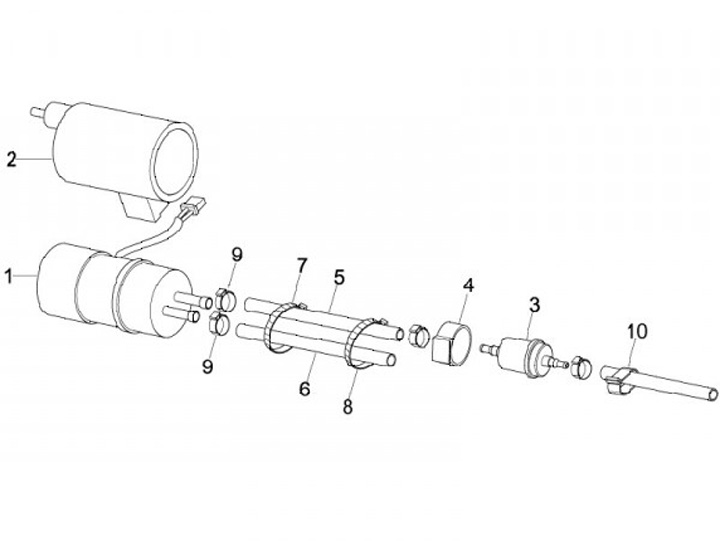 2
1
9
9
7
5
6
8
4
3
10