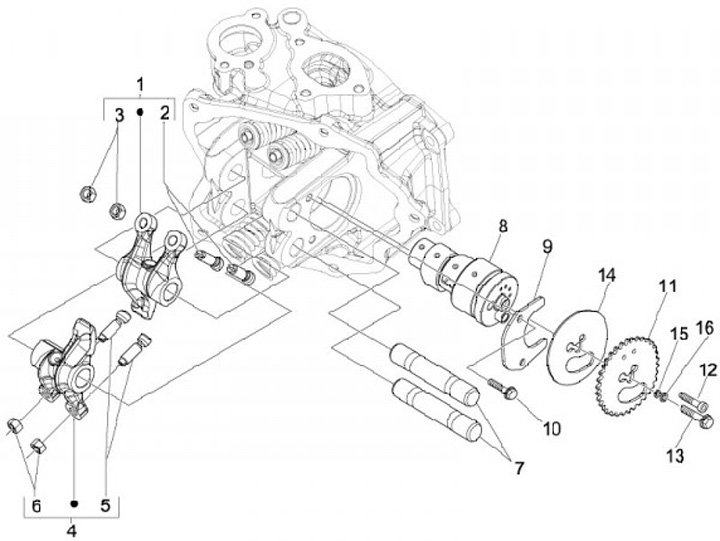 1
3
2
8
9
14
11
15
16
12
10
13
7
6
5
4