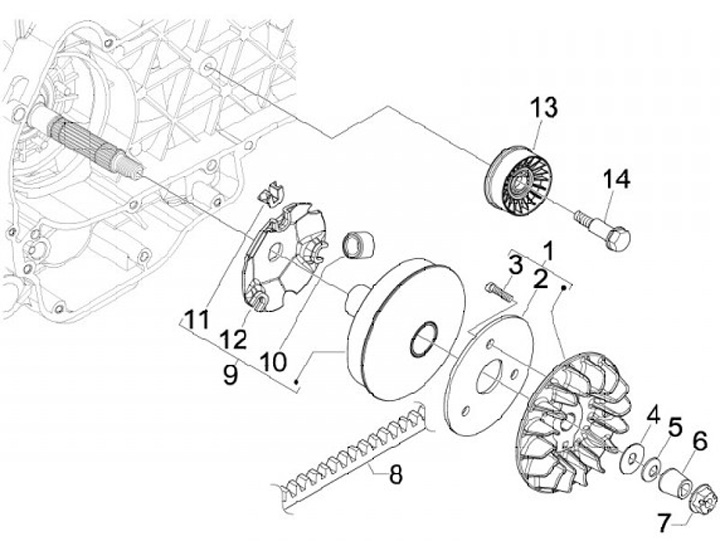 13
14
1
3
2
11
12
10
9
4
5
6
8
7