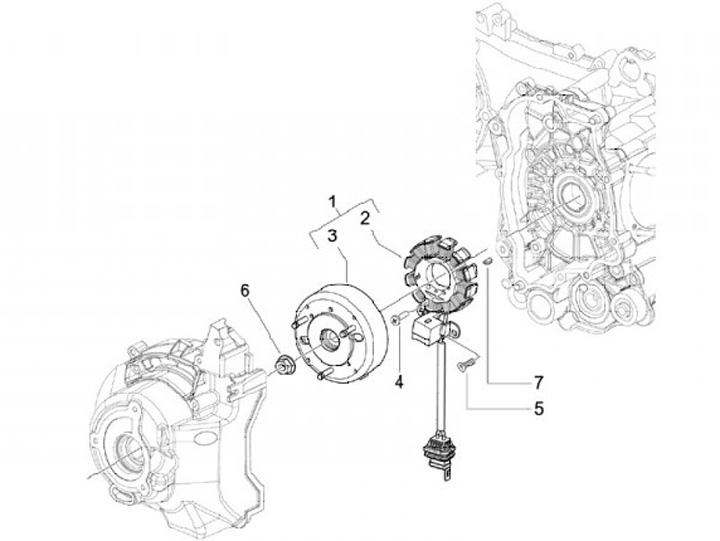 1
2
3
6
4
7
5