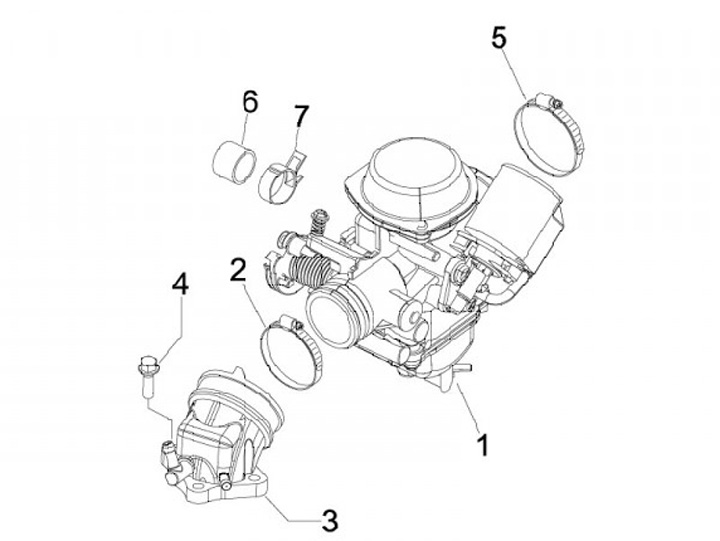 5
6
7
2
4
1
3