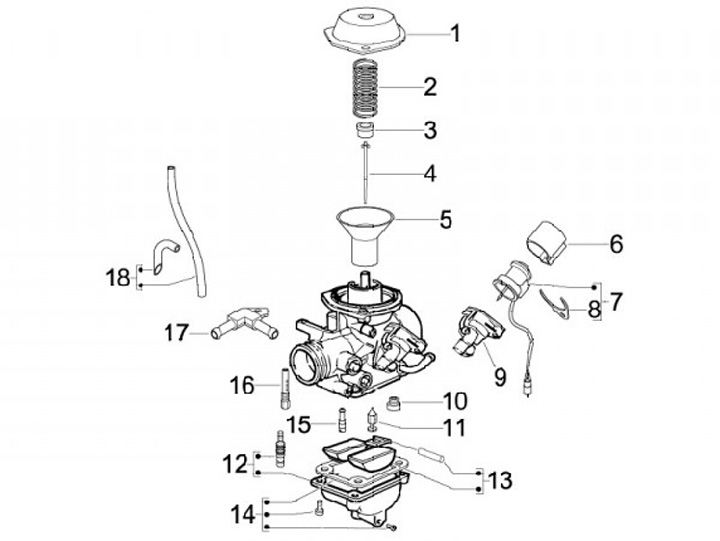 1
2
3
4
5
6
7
8
9
10
11
12
13
14
15
16
17
18