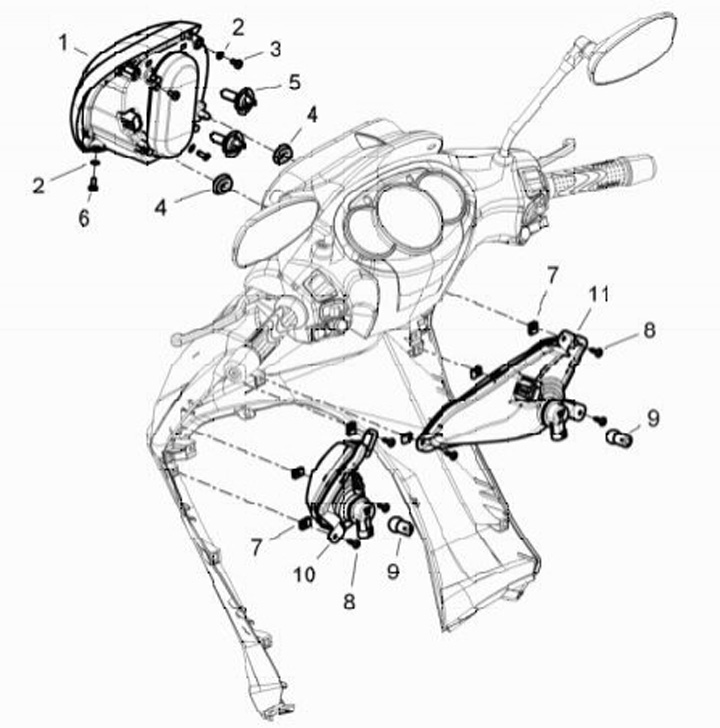 1
2
3
5
4
2
6
4
7
11
8
9
7
10
8
9