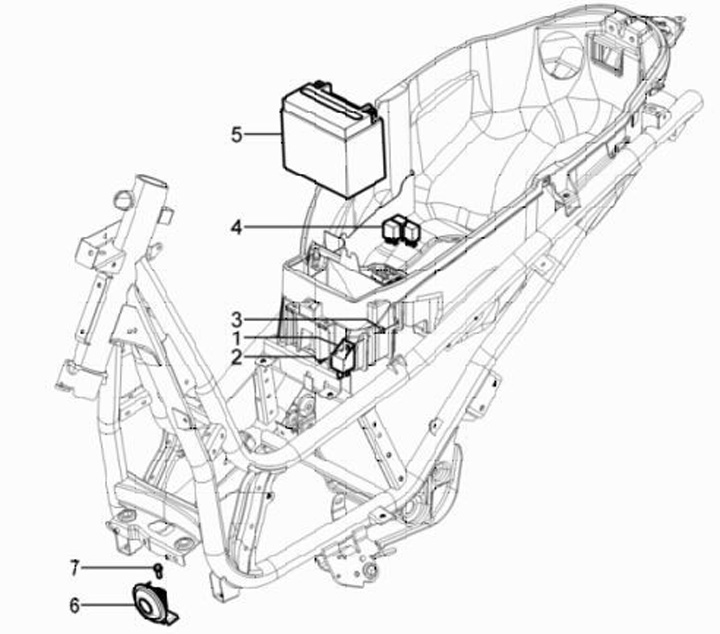 5
4
3
1
2
7
6