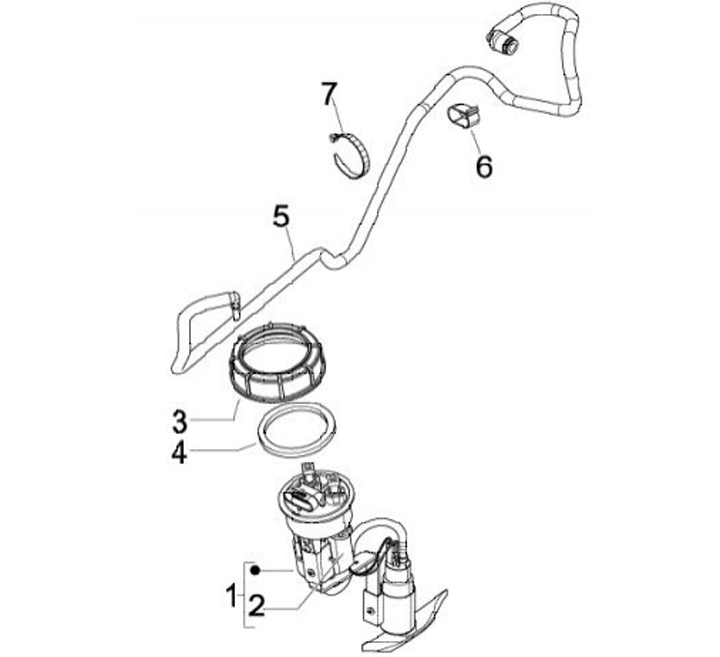 7
6
5
3
4
1
2