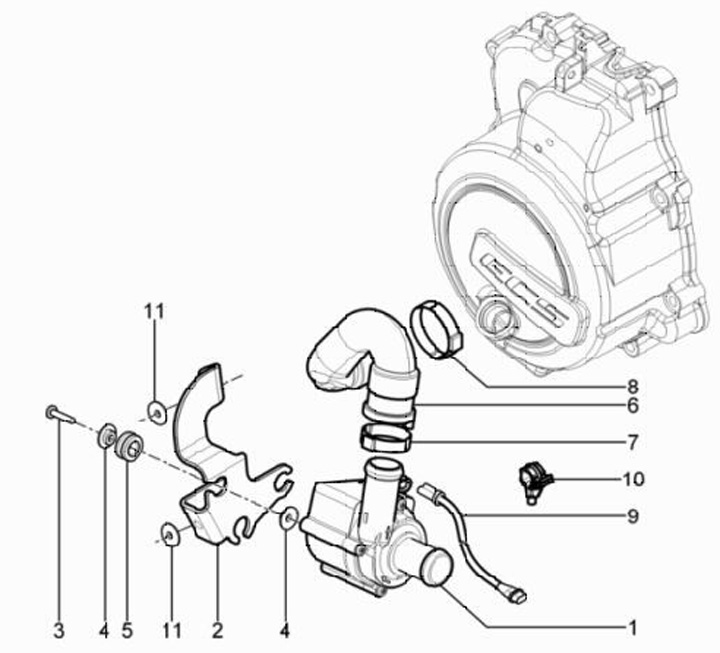 11
8
6
7
10
9
3
4
5
11
2
4
1