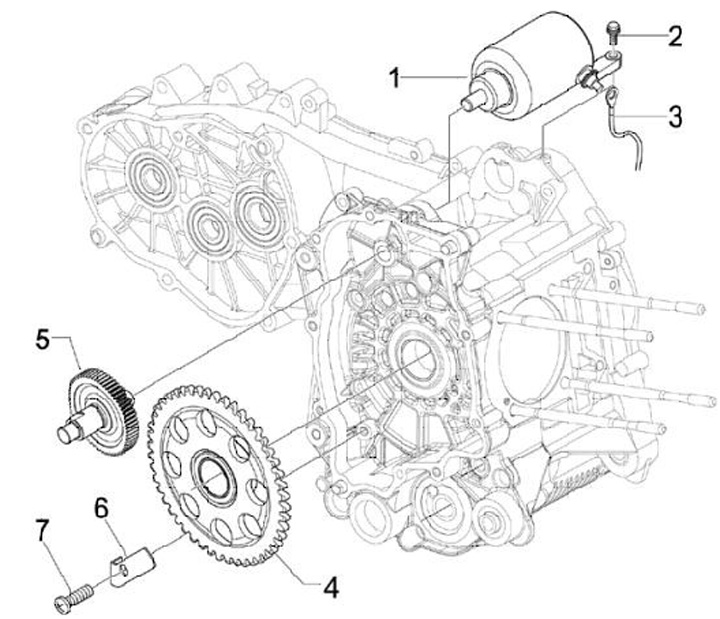 1
2
3
5
6
7
4